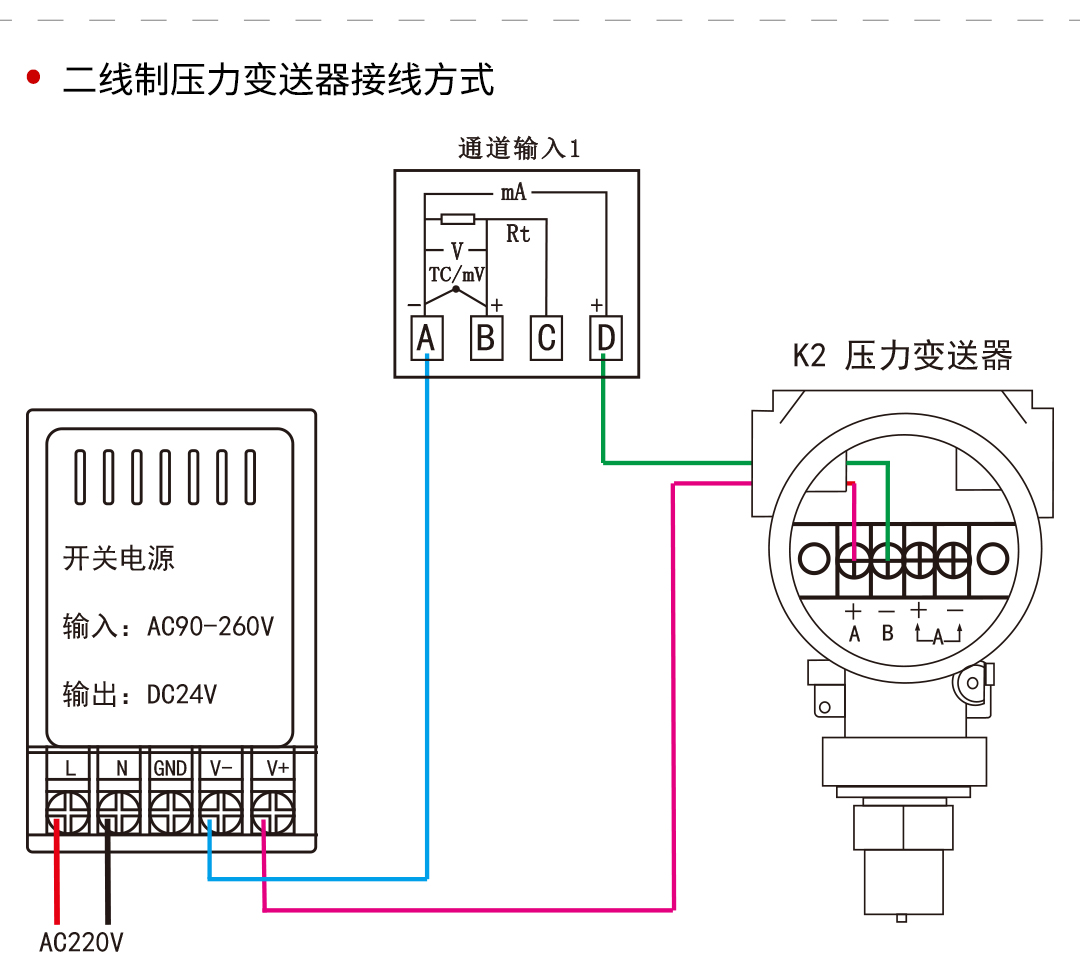 二线制压力变送器接线方式

通道输入1

mA

Rt

V

TC/mV

−

+

+

A B C D

K2 压力变送器

+ − + −
A B A

开关电源

输入：AC90-260V

输出：DC24V

L N GND V− V+

AC220V